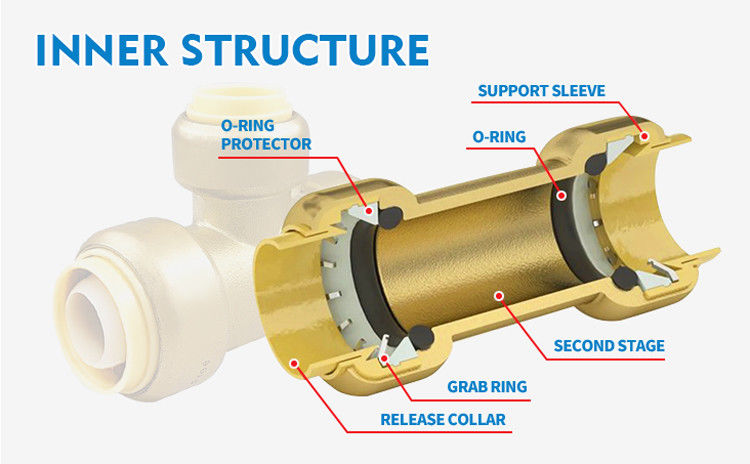 INNER STRUCTURE

SUPPORT SLEEVE

O-RING PROTECTOR

O-RING

SECOND STAGE

GRAB RING

RELEASE COLLAR